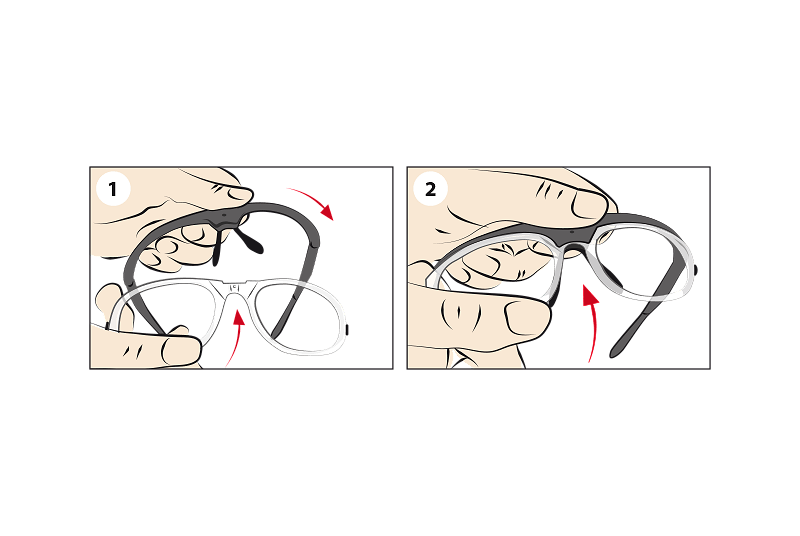 1

2